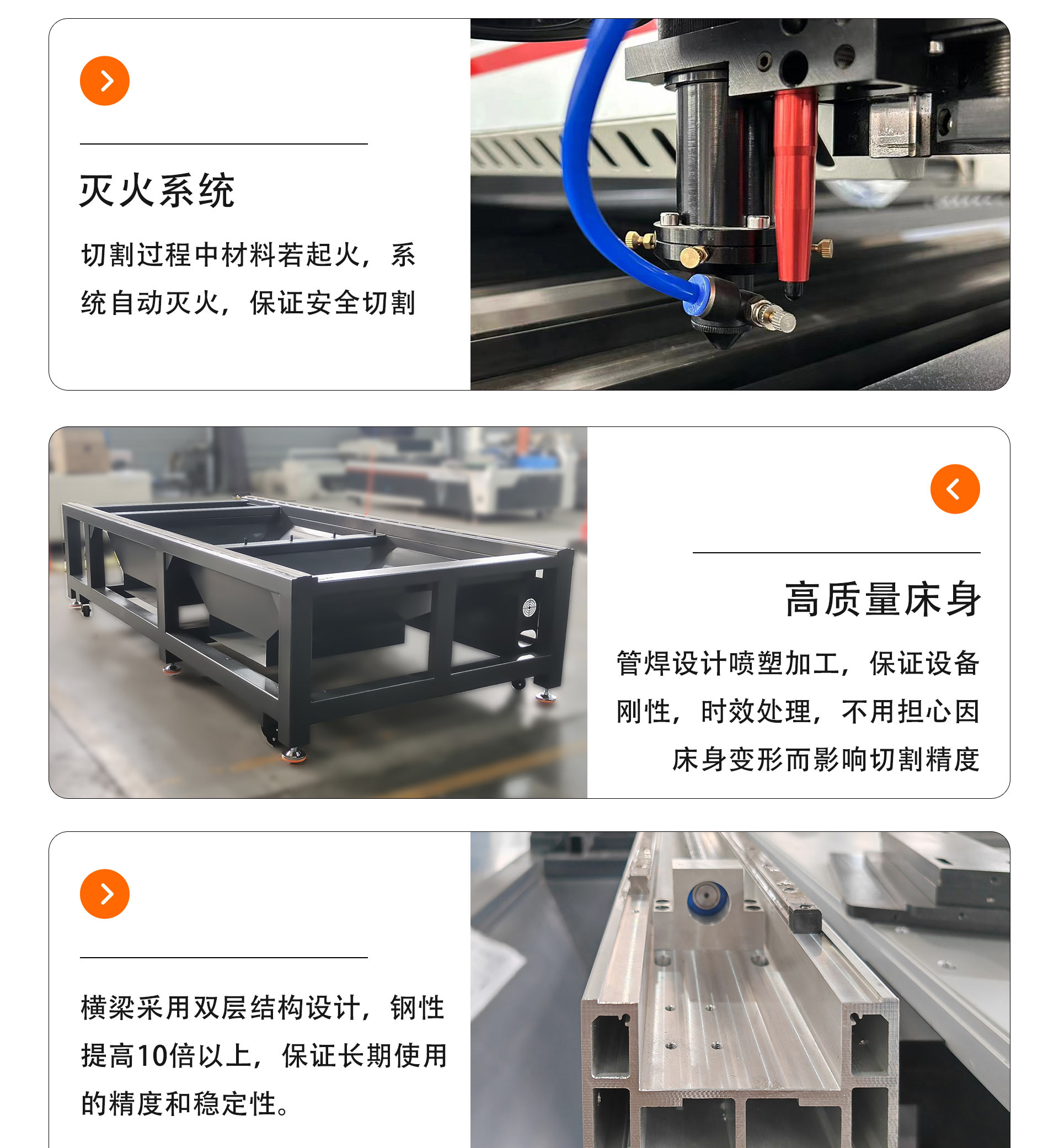 灭火系统

切割过程中材料若起火，系统自动灭火，保证安全切割

高质量床身

管焊设计喷塑加工，保证设备刚性，时效处理，不用担心因床身变形而影响切割精度

横梁采用双层结构设计，钢性提高10倍以上，保证长期使用的精度和稳定性。