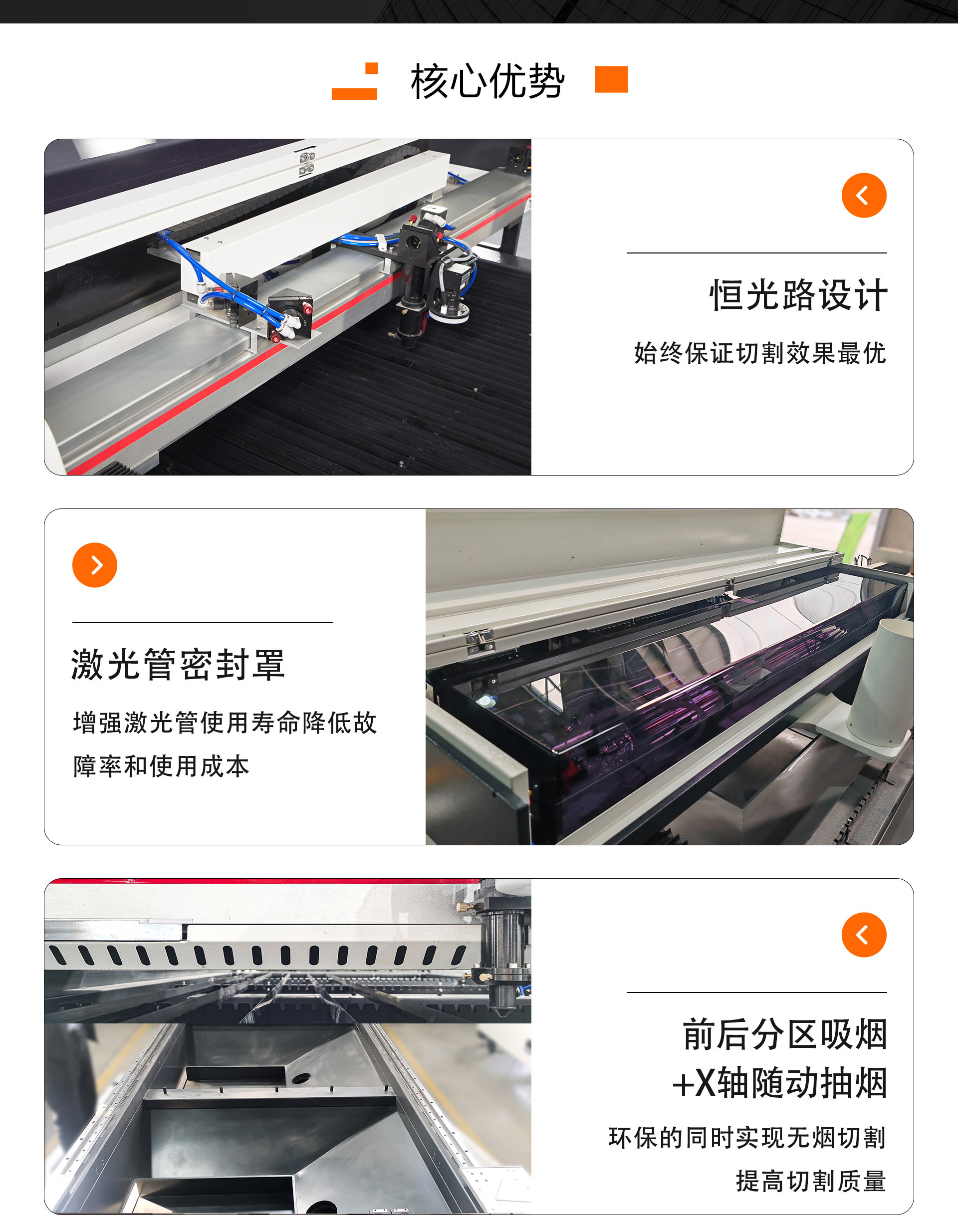 核心优势

恒光路设计

始终保证切割效果最优

激光管密封罩

增强激光管使用寿命降低故障率和使用成本

前后分区吸烟
+X轴随动抽烟

环保的同时实现无烟切割
提高切割质量